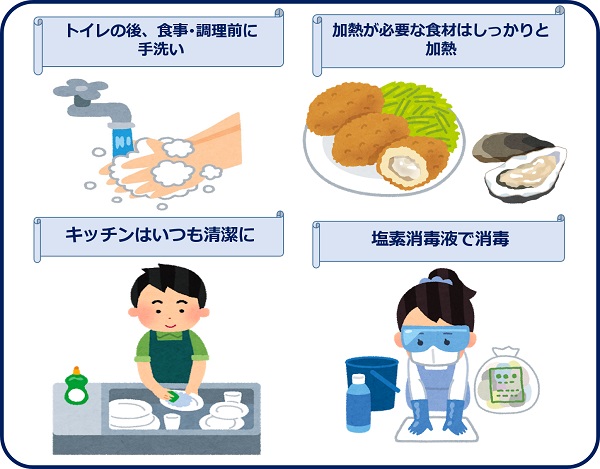 トイレの後、食事・調理前に手洗い

加熱が必要な食材はしっかりと加熱

キッチンはいつも清潔に

塩素消毒液で消毒